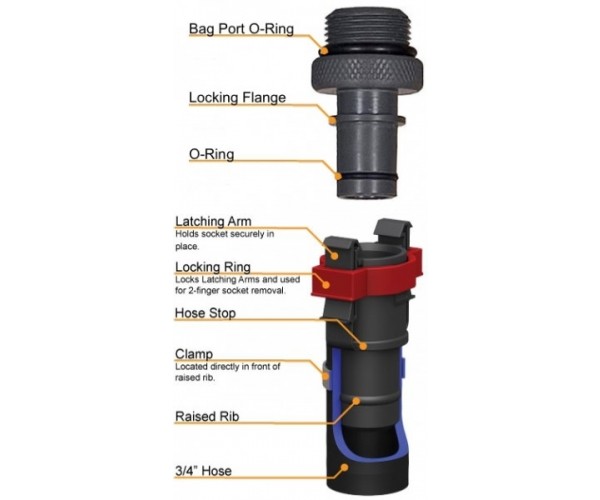 Bag Port O-Ring

Locking Flange

O-Ring

Latching Arm
Holds socket securely in place.

Locking Ring
Locks Latching Arms and used for 2-finger socket removal.

Hose Stop

Clamp
Located directly in front of raised rib.

Raised Rib

3/4" Hose