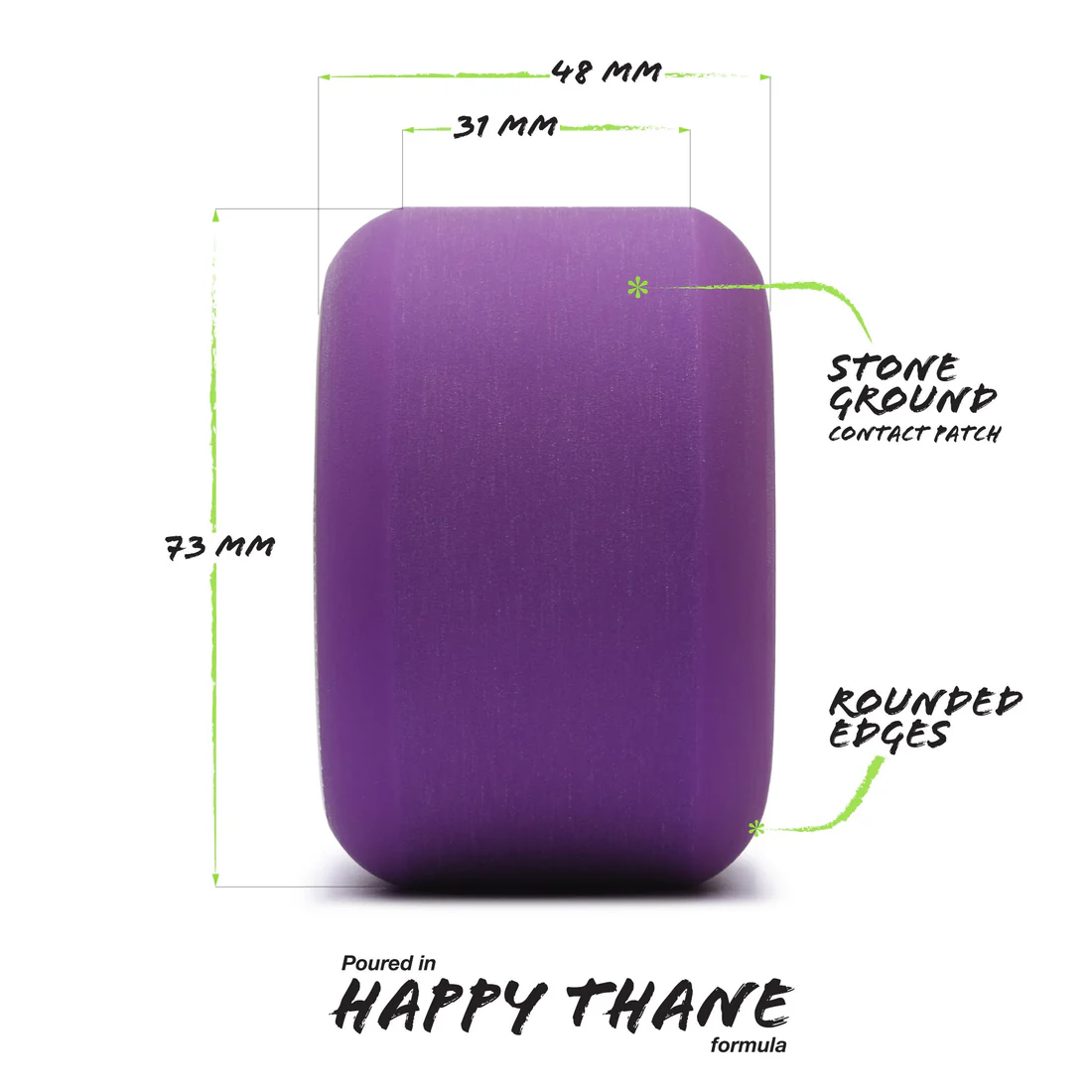 48 MM

31 MM

73 MM

STONE GROUND CONTACT PATCH

ROUNDED EDGES

Poured in
HAPPY THANE
formula